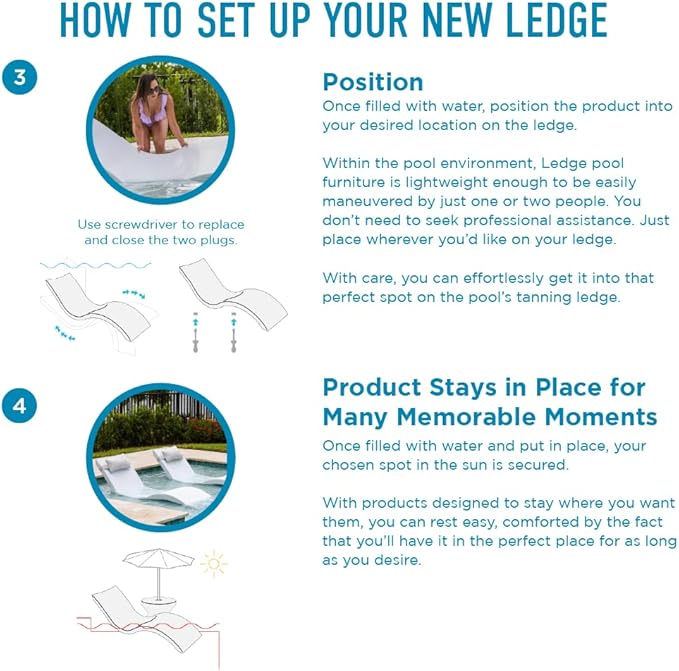 HOW TO SET UP YOUR NEW LEDGE

3

Use screwdriver to replace and close the two plugs.

Position
Once filled with water, position the product into your desired location on the ledge.

Within the pool environment, Ledge pool furniture is lightweight enough to be easily maneuvered by just one or two people. You don't need to seek professional assistance. Just place wherever you'd like on your ledge.

With care, you can effortlessly get it into that perfect spot on the pool's tanning ledge.

4

Product Stays in Place for Many Memorable Moments
Once filled with water and put in place, your chosen spot in the sun is secured.

With products designed to stay where you want them, you can rest easy, comforted by the fact that you'll have it in the perfect place for as long as you desire.