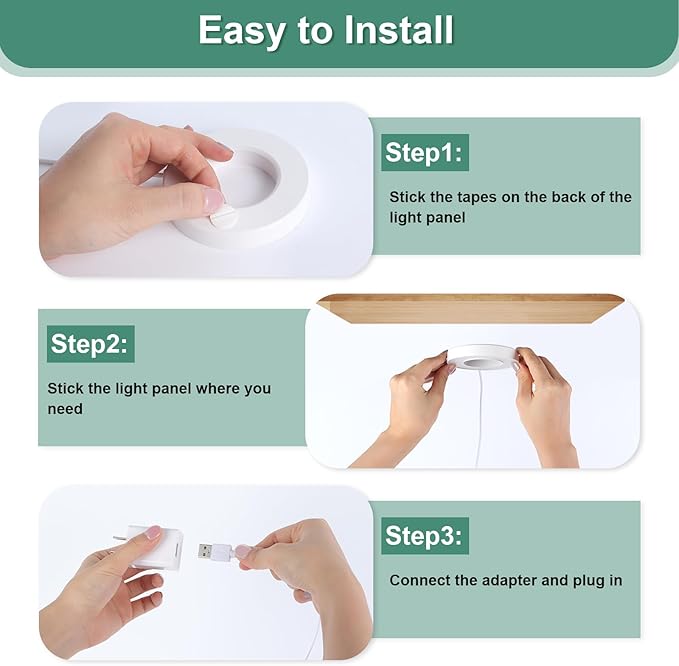 Easy to Install

Step1:

Stick the tapes on the back of the light panel

Step2:

Stick the light panel where you need

Step3:

Connect the adapter and plug in