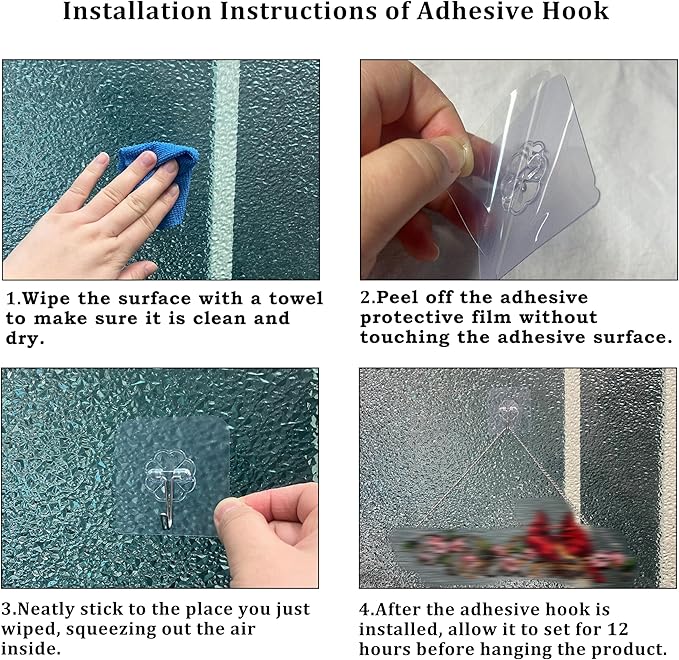 Installation Instructions of Adhesive Hook

1.Wipe the surface with a towel to make sure it is clean and dry.

2.Peel off the adhesive protective film without touching the adhesive surface.

3.Neatly stick to the place you just wiped, squeezing out the air inside.

4.After the adhesive hook is installed, allow it to set for 12 hours before hanging the product.