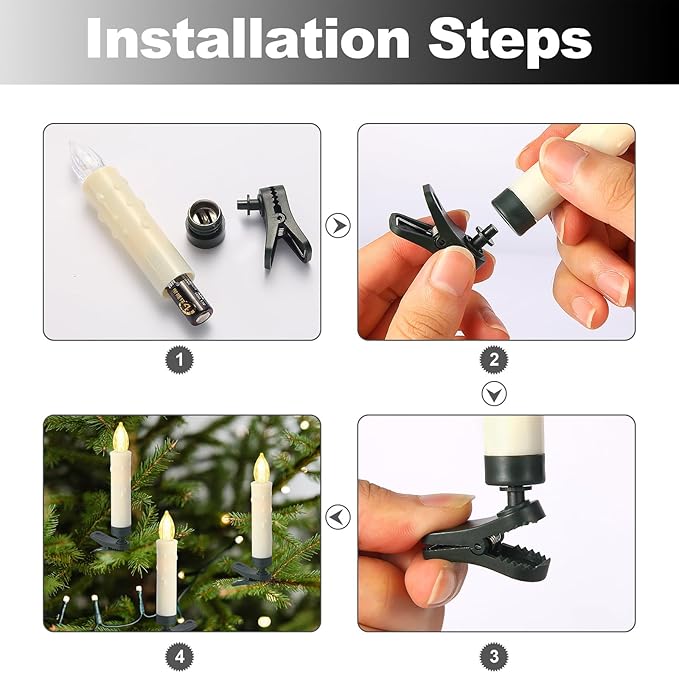 Installation Steps

1

2

4

3