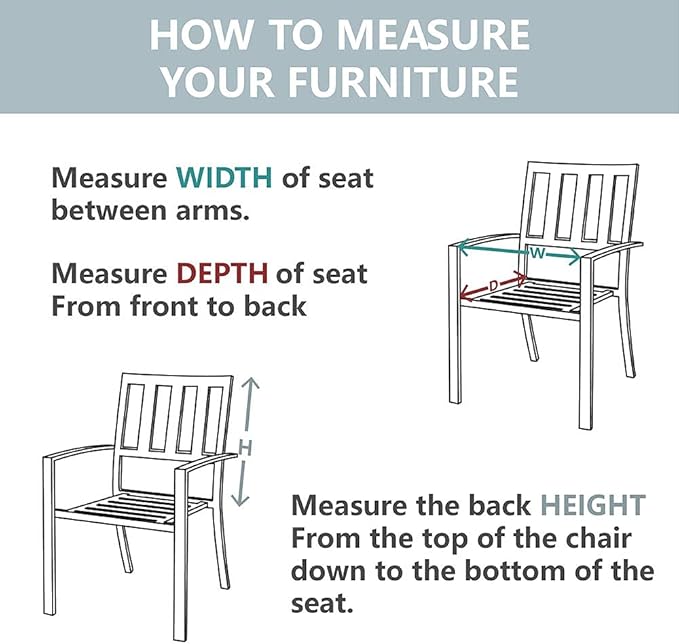 HOW TO MEASURE YOUR FURNITURE

Measure WIDTH of seat between arms.

Measure DEPTH of seat From front to back

W

D

H

Measure the back HEIGHT From the top of the chair down to the bottom of the seat.